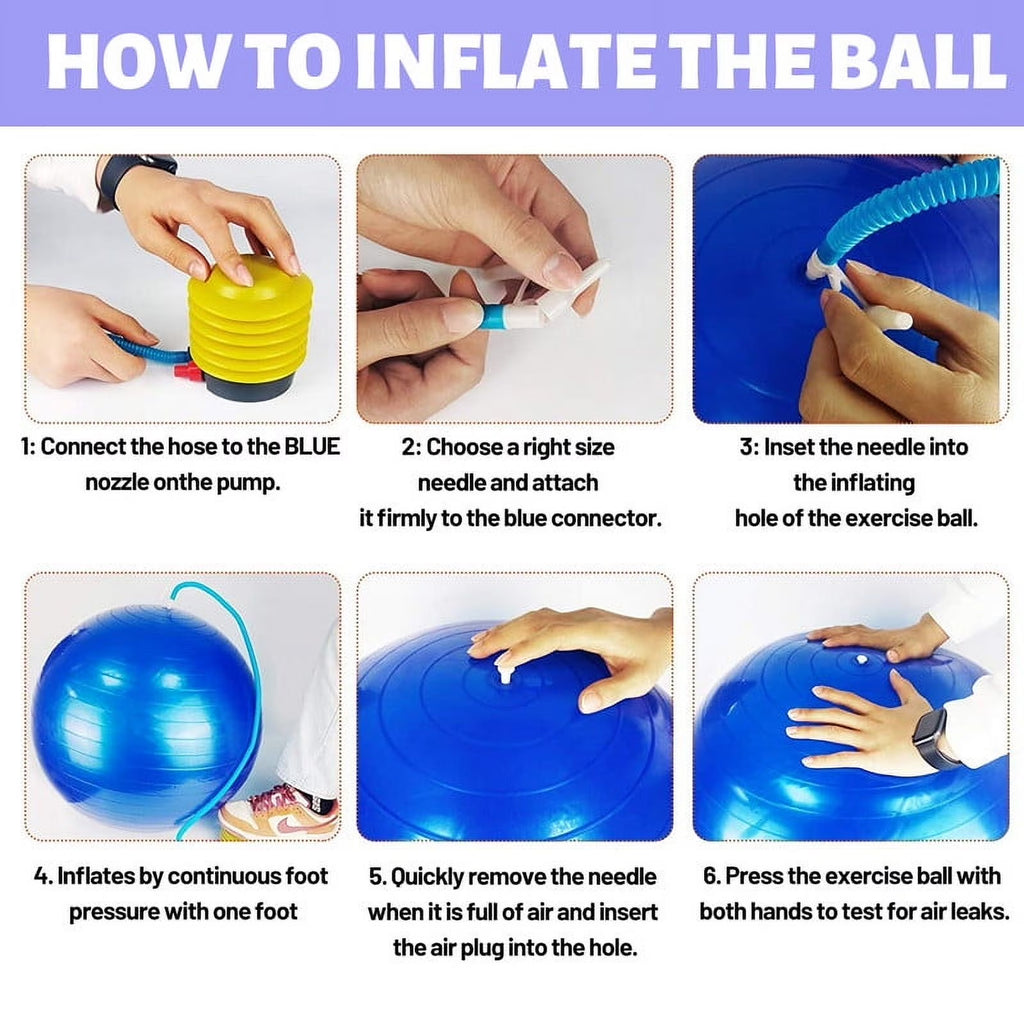 HOW TO INFLATE THE BALL

1: Connect the hose to the BLUE nozzle onthe pump.

2: Choose a right size needle and attach it firmly to the blue connector.

3: Inset the needle into the inflating hole of the exercise ball.

4. Inflates by continuous foot pressure with one foot

5. Quickly remove the needle when it is full of air and insert the air plug into the hole.

6. Press the exercise ball with both hands to test for air leaks.