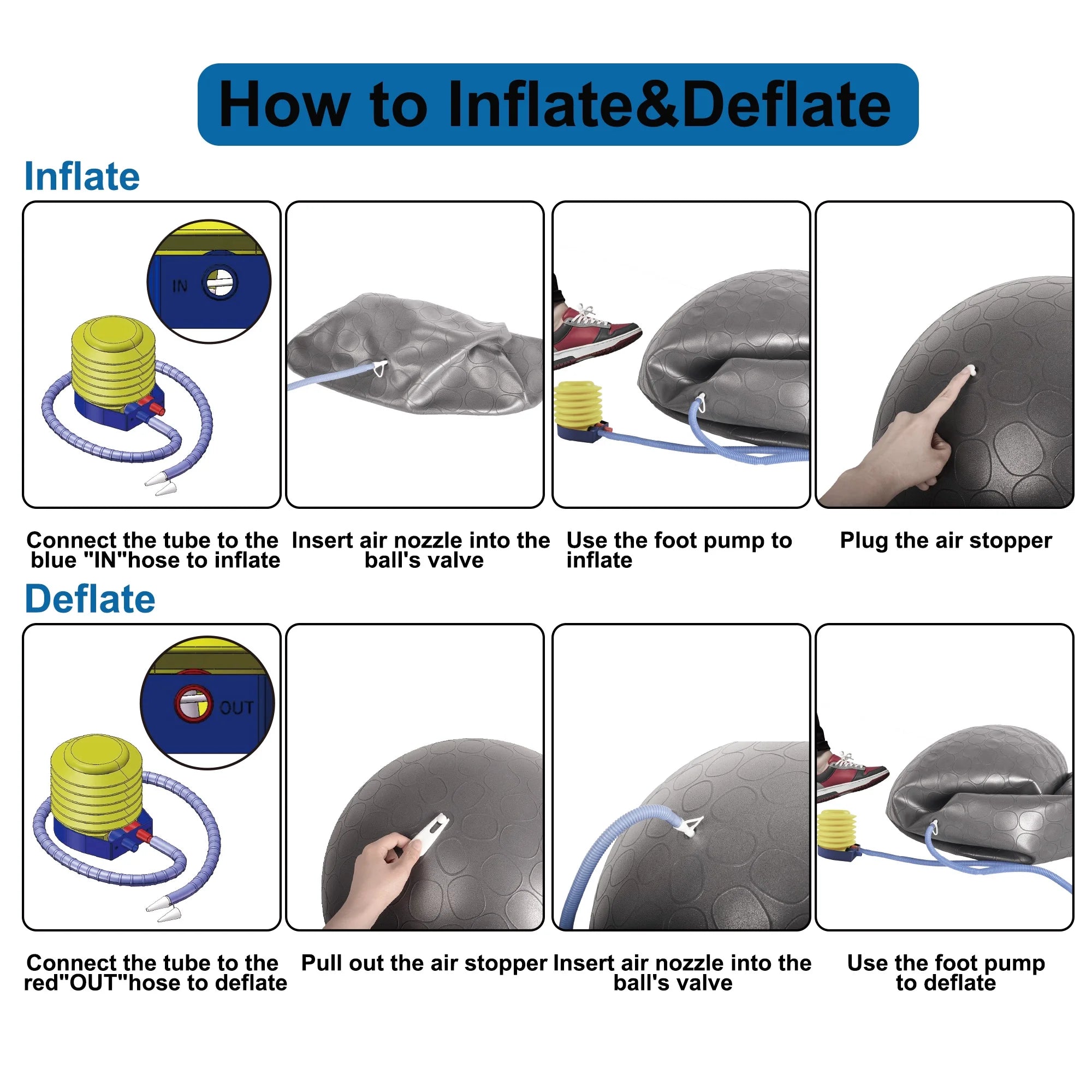 How to Inflate&Deflate

Inflate

IN

Connect the tube to the blue "IN"hose to inflate

Insert air nozzle into the ball's valve

Use the foot pump to inflate

Plug the air stopper

Deflate

OUT

Connect the tube to the red"OUT"hose to deflate

Pull out the air stopper

Insert air nozzle into the ball's valve

Use the foot pump to deflate